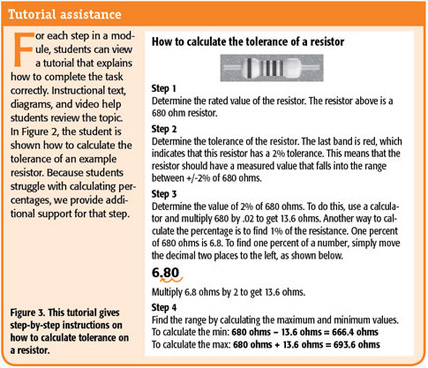 Tutorial assistance

For each step in a module, students can view a tutorial that explains how to complete the task correctly. Instructional text, diagrams, and video help students review the topic. In Figure 2, the student is shown how to calculate the tolerance of an example resistor. Because students struggle with calculating percentages, we provide additional support for that step.

Figure 3. This tutorial gives step-by-step instructions on how to calculate tolerance on a resistor.

How to calculate the tolerance of a resistor

Step 1
Determine the rated value of the resistor. The resistor above is a 680 ohm resistor.

Step 2
Determine the tolerance of the resistor. The last band is red, which indicates that this resistor has a 2% tolerance. This means that the resistor should have a measured value that falls into the range between +/-2% of 680 ohms.

Step 3
Determine the value of 2% of 680 ohms. To do this, use a calculator and multiply 680 by .02 to get 13.6 ohms. Another way to calculate the percentage is to find 1% of the resistance. One percent of 680 ohms is 6.8. To find one percent of a number, simply move the decimal two places to the left, as shown below.

6.80

Multiply 6.8 ohms by 2 to get 13.6 ohms.

Step 4
Find the range by calculating the maximum and minimum values.
To calculate the min: 680 ohms – 13.6 ohms = 666.4 ohms
To calculate the max: 680 ohms + 13.6 ohms = 693.6 ohms